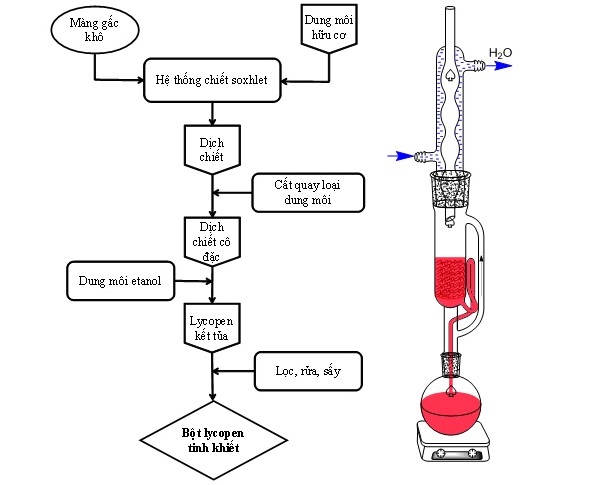 Màng gấc khô

Dung môi hữu cơ

Hệ thống chiết soxhlet

Dịch chiết

Cất quay loại dung môi

Dịch chiết cô đặc

Dung môi etanol

Lycopen kết tủa

Lọc, rửa, sấy

Bột lycopen tinh khiết

$H_2O$