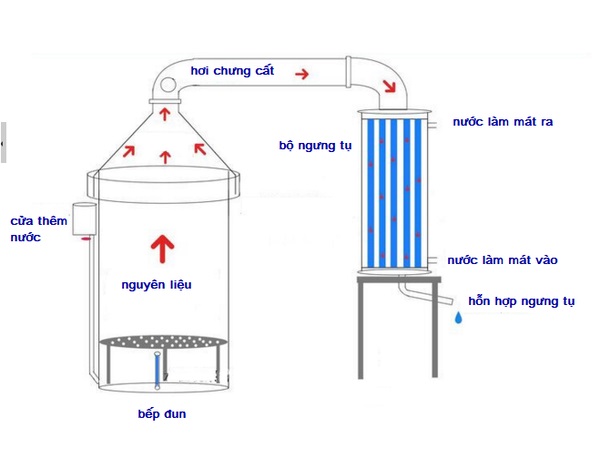 hơi chưng cất

nước làm mát ra

bộ ngưng tụ

cửa thêm nước

nguyên liệu

nước làm mát vào

hỗn hợp ngưng tụ

bếp đun